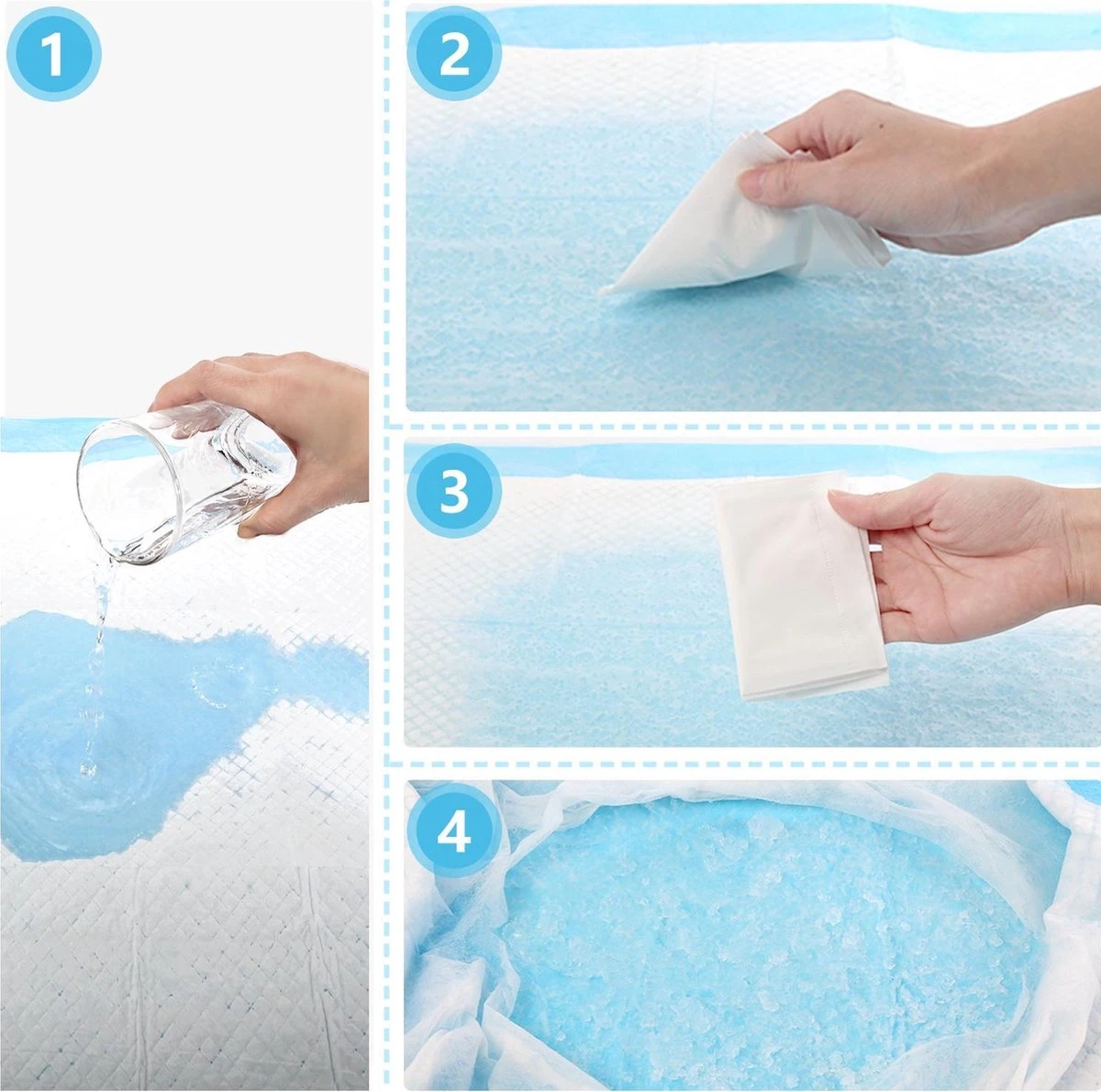 1
2
3
4